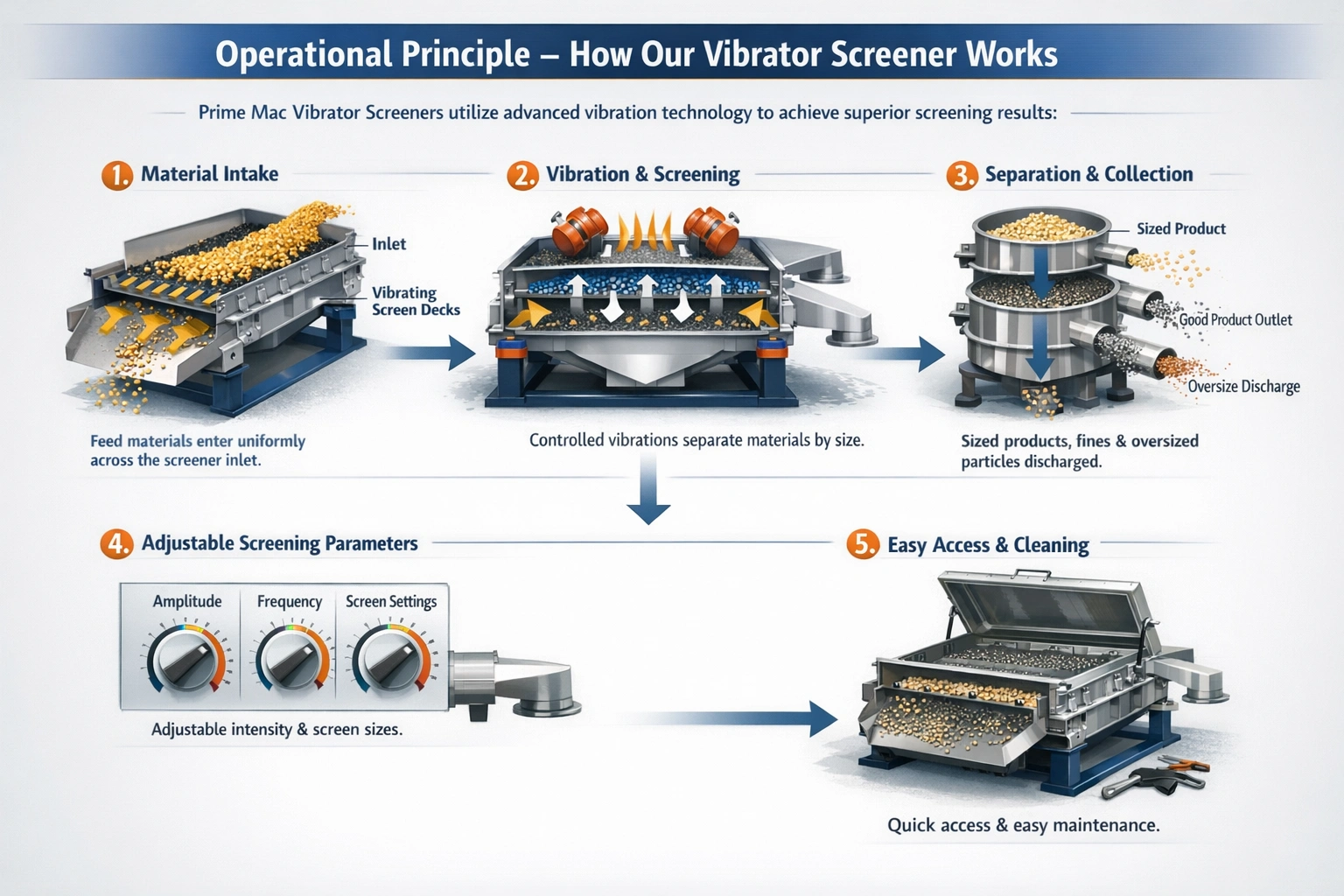 Operational Principle – How Our Vibrator Screener Works

Prime Mac Vibrator Screeners utilize advanced vibration technology to achieve superior screening results:

1. Material Intake

Inlet

Vibrating Screen Decks

Feed materials enter uniformly across the screener inlet.

2. Vibration & Screening

Controlled vibrations separate materials by size.

3. Separation & Collection

Sized Product

Good Product Outlet

Oversize Discharge

Sized products, fines & oversized particles discharged.

4. Adjustable Screening Parameters

Amplitude

Frequency

Screen Settings

Adjustable intensity & screen sizes.

5. Easy Access & Cleaning

Quick access & easy maintenance.